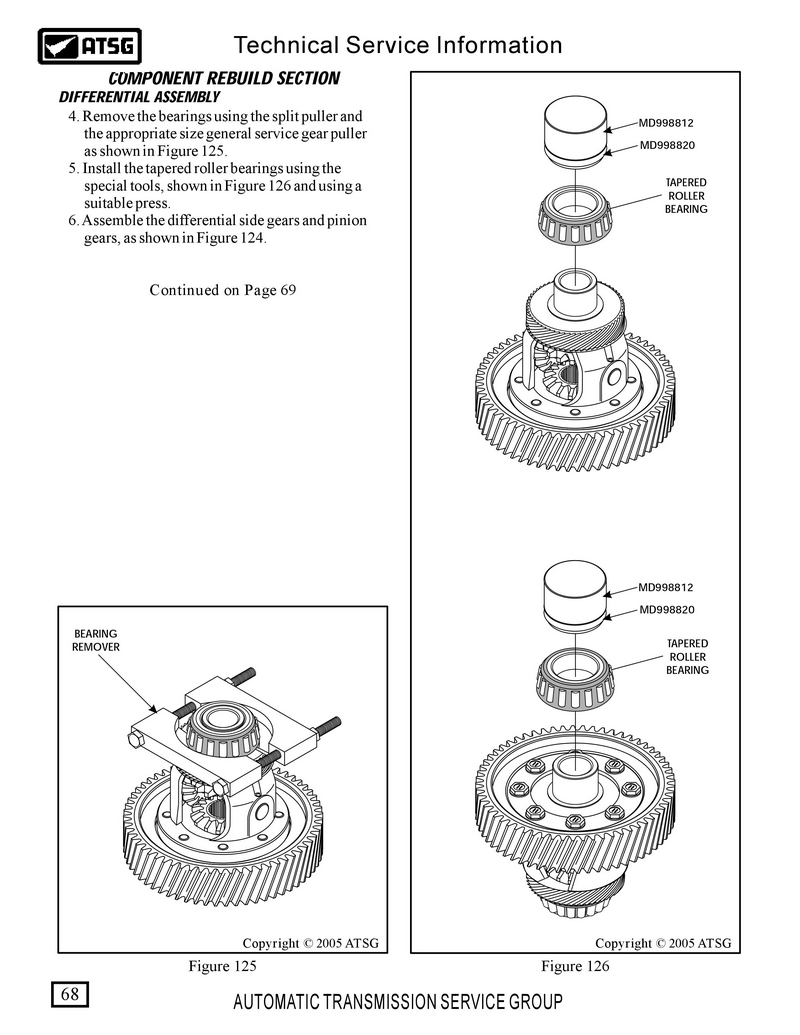 ATSG

Technical Service Information

COMPONENT REBUILD SECTION
DIFFERENTIAL ASSEMBLY

4. Remove the bearings using the split puller and the appropriate size general service gear puller as shown in Figure 125.
5. Install the tapered roller bearings using the special tools, shown in Figure 126 and using a suitable press.
6. Assemble the differential side gears and pinion gears, as shown in Figure 124.

Continued on Page 69

BEARING REMOVER

Copyright © 2005 ATSG

Figure 125

MD998812
MD998820
TAPERED ROLLER BEARING

MD998812
MD998820
TAPERED ROLLER BEARING

Copyright © 2005 ATSG

Figure 126

68

AUTOMATIC TRANSMISSION SERVICE GROUP